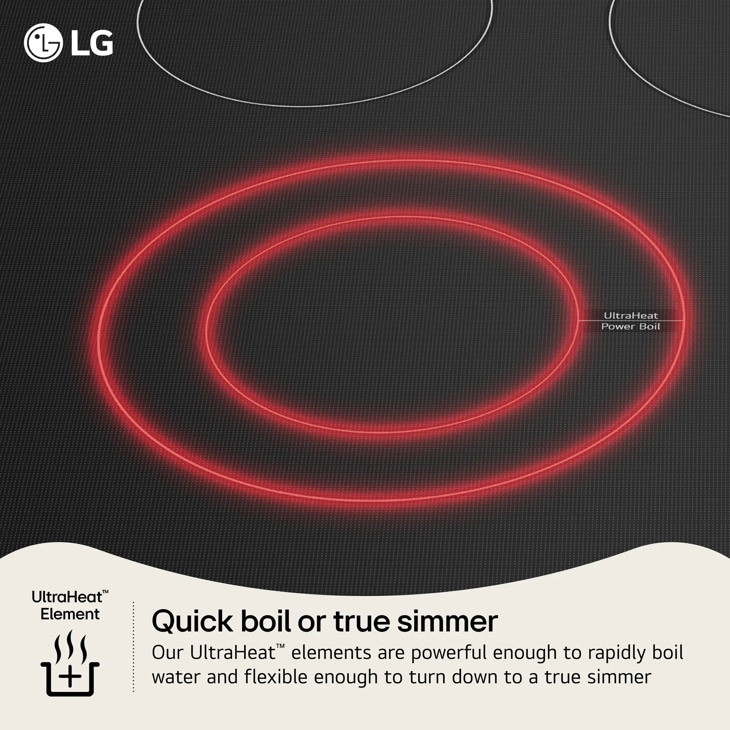 LG

UltraHeat
Power Boil

UltraHeat™ Element

Quick boil or true simmer

Our UltraHeat™ elements are powerful enough to rapidly boil water and flexible enough to turn down to a true simmer